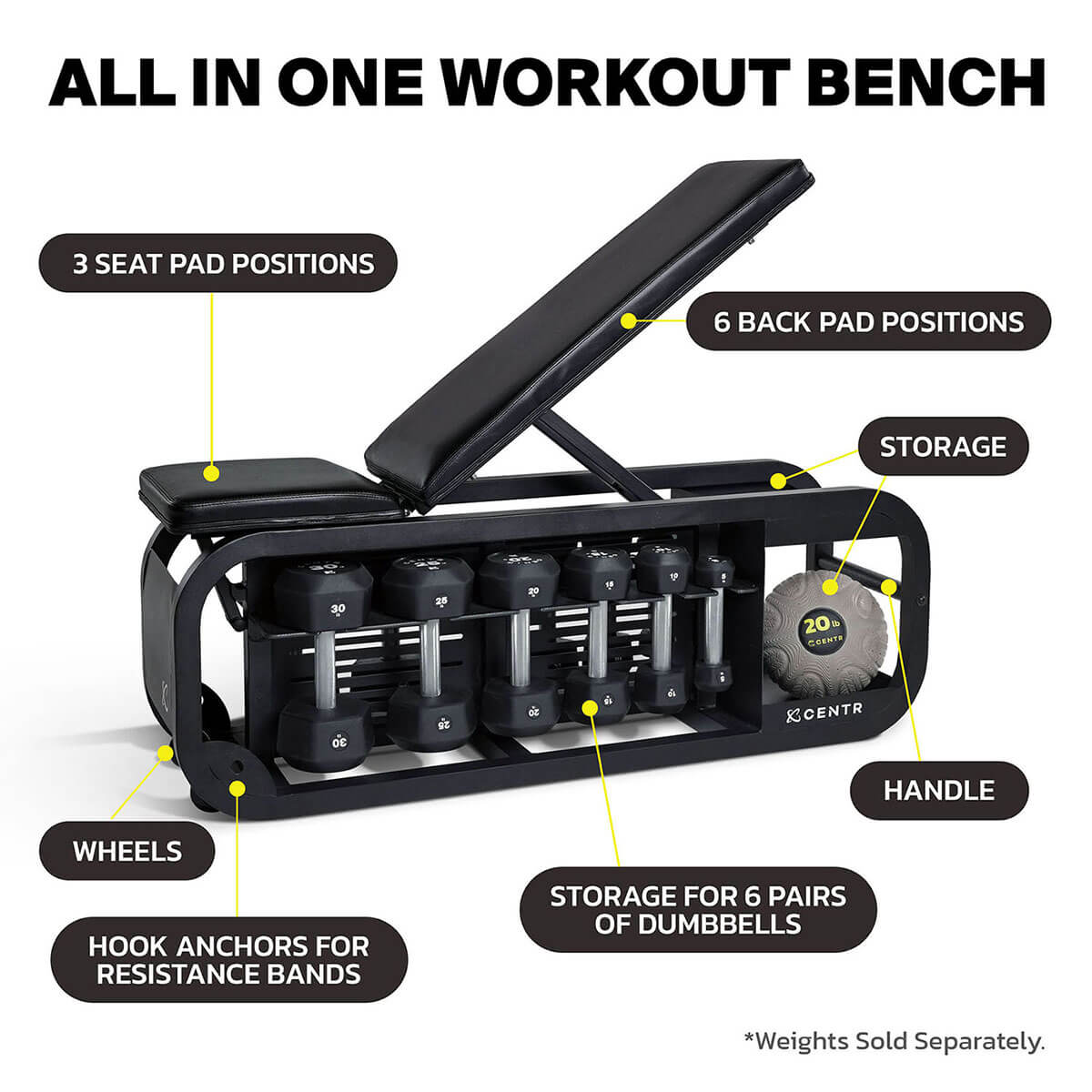 ALL IN ONE WORKOUT BENCH

3 SEAT PAD POSITIONS

6 BACK PAD POSITIONS

STORAGE

30

25

20

15

10

30

25

20

15

10

20 lb
CENTR

CENTR

HANDLE

WHEELS

STORAGE FOR 6 PAIRS OF DUMBBELLS

HOOK ANCHORS FOR RESISTANCE BANDS

*Weights Sold Separately.